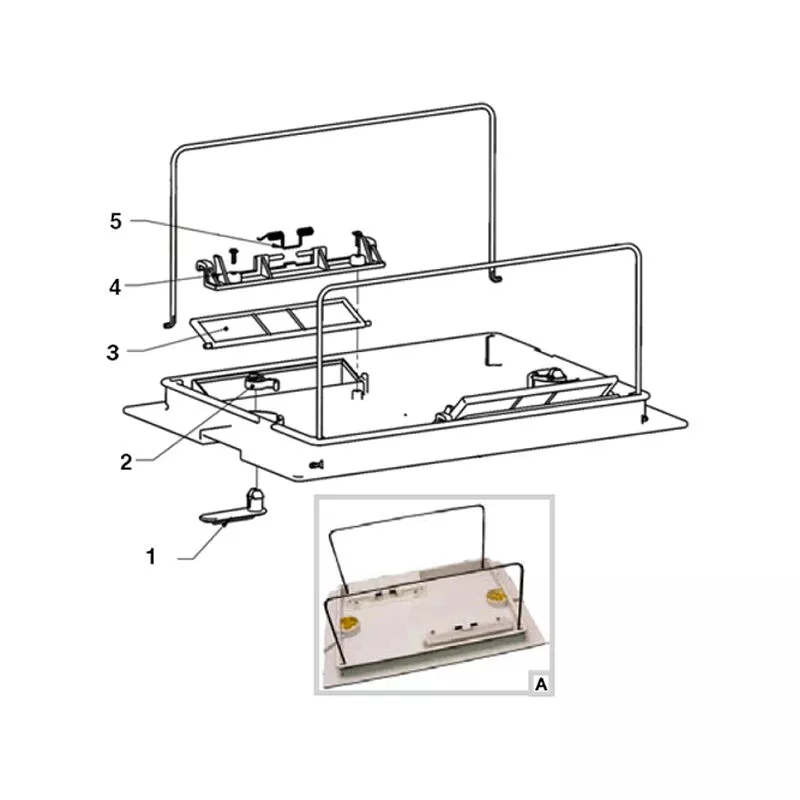 5
4
3
2
1
A